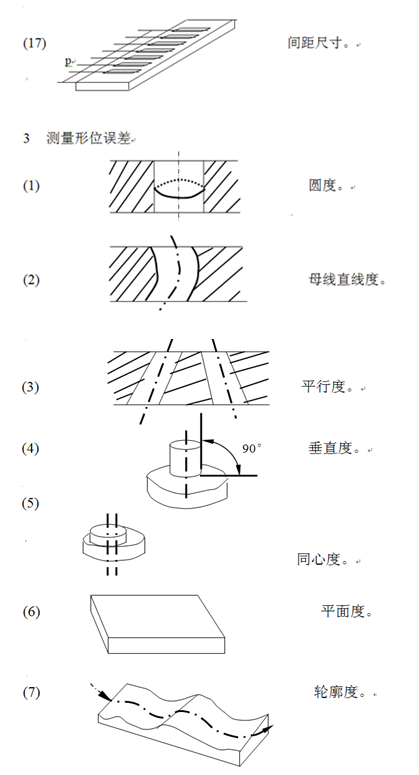 (17)

p

间距尺寸。

3 测量形位误差

(1) 圆度。

(2) 母线直线度。

(3) 平行度。

(4) 90° 垂直度。

(5)

同心度。

(6) 平面度。

(7) 轮廓度。